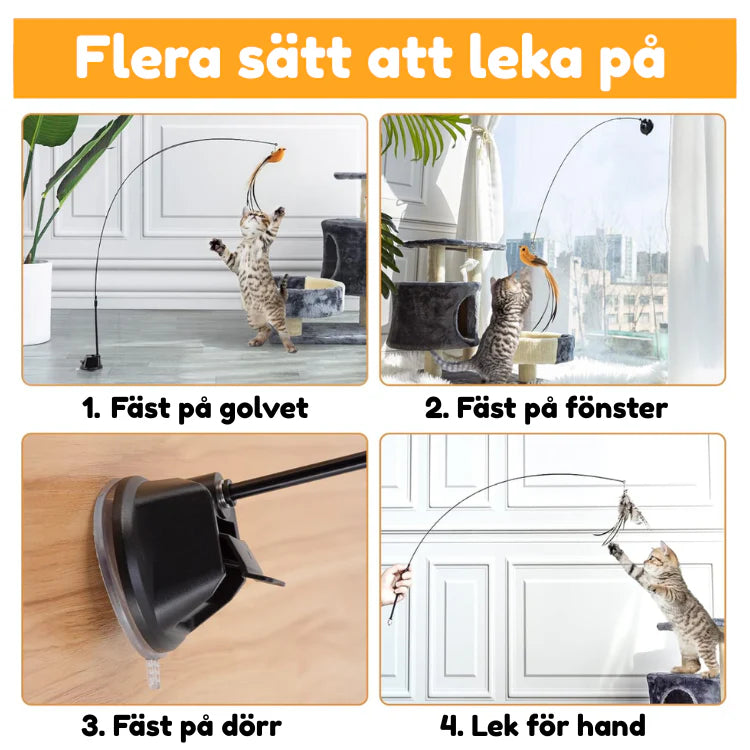 Flera sätt att leka på

1. Fäst på golvet

2. Fäst på fönster

3. Fäst på dörr

4. Lek för hand